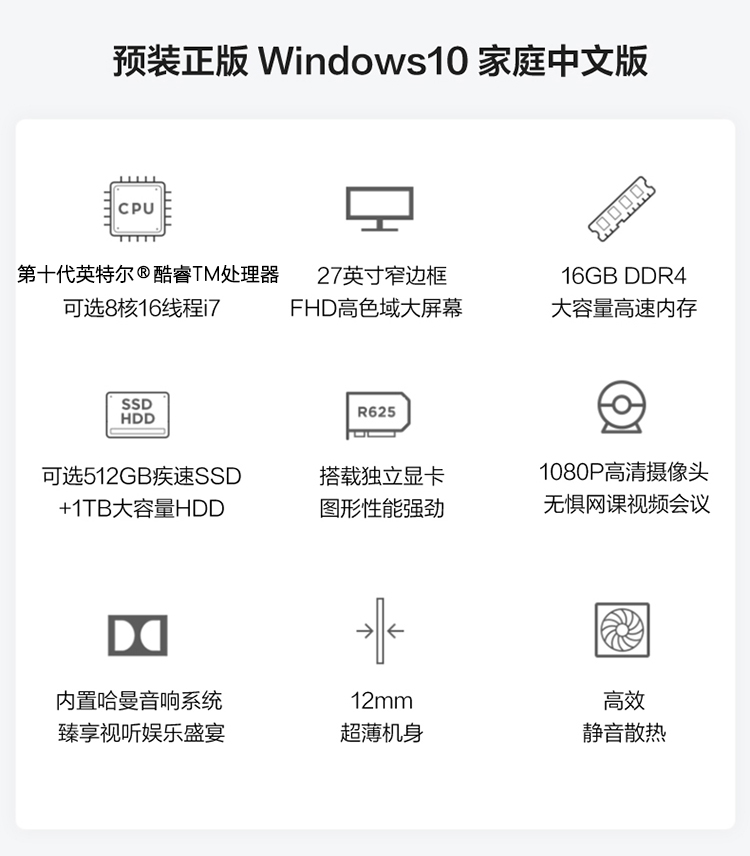 预装正版 Windows10 家庭中文版

CPU

第十代英特尔®酷睿TM处理器
可选8核16线程i7

27英寸窄边框
FHD高色域大屏幕

16GB DDR4
大容量高速内存

SSD
HDD

可选512GB疾速SSD
+1TB大容量HDD

R625

搭载独立显卡
图形性能强劲

1080P高清摄像头
无惧网课视频会议

内置哈曼音响系统
臻享视听娱乐盛宴

12mm
超薄机身

高效
静音散热